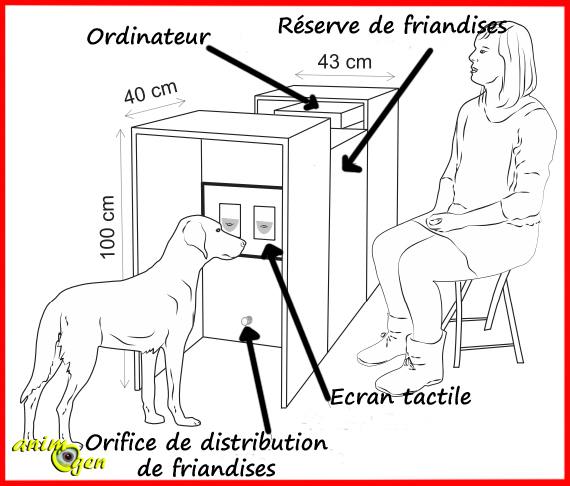 Ordinateur

Réserve de friandises

43 cm

40 cm

100 cm

Ecran tactile

Orifice de distribution de friandises

anim gen